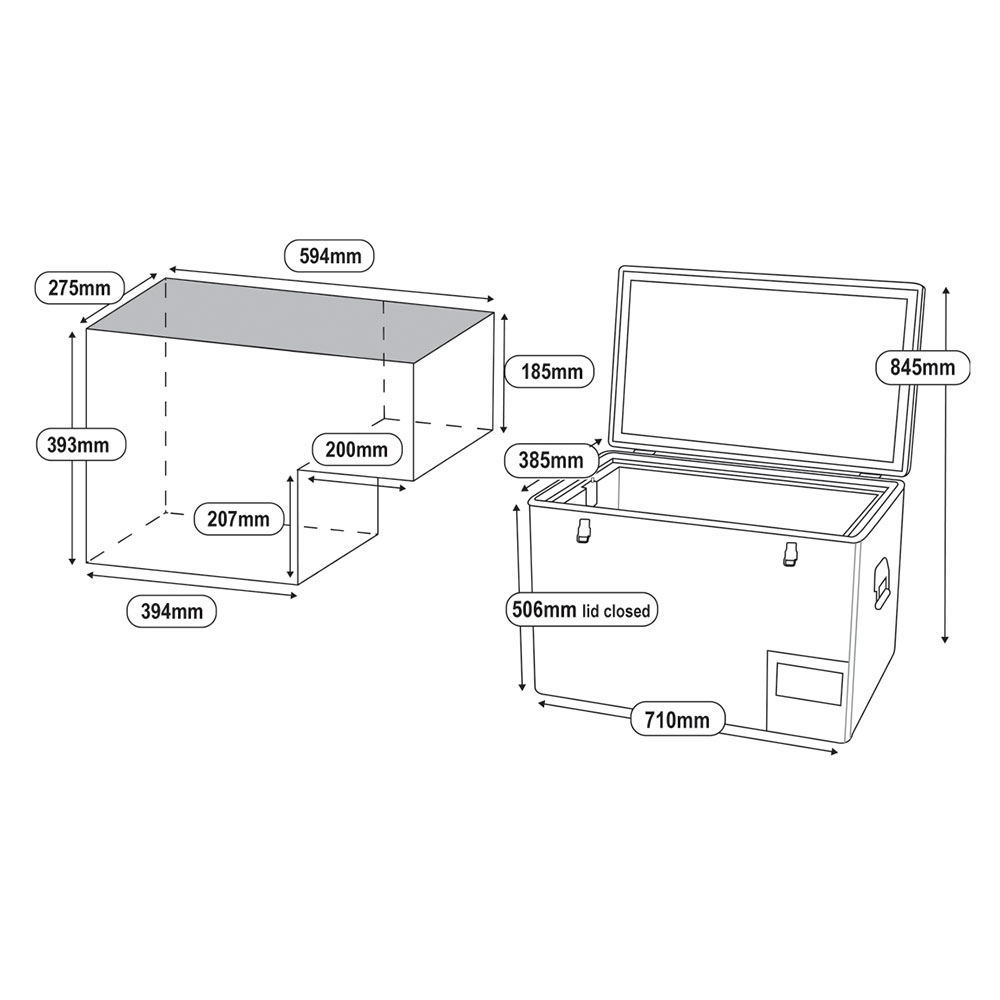 594mm

275mm

185mm

393mm

200mm

207mm

394mm

845mm

385mm

506mm lid closed

710mm