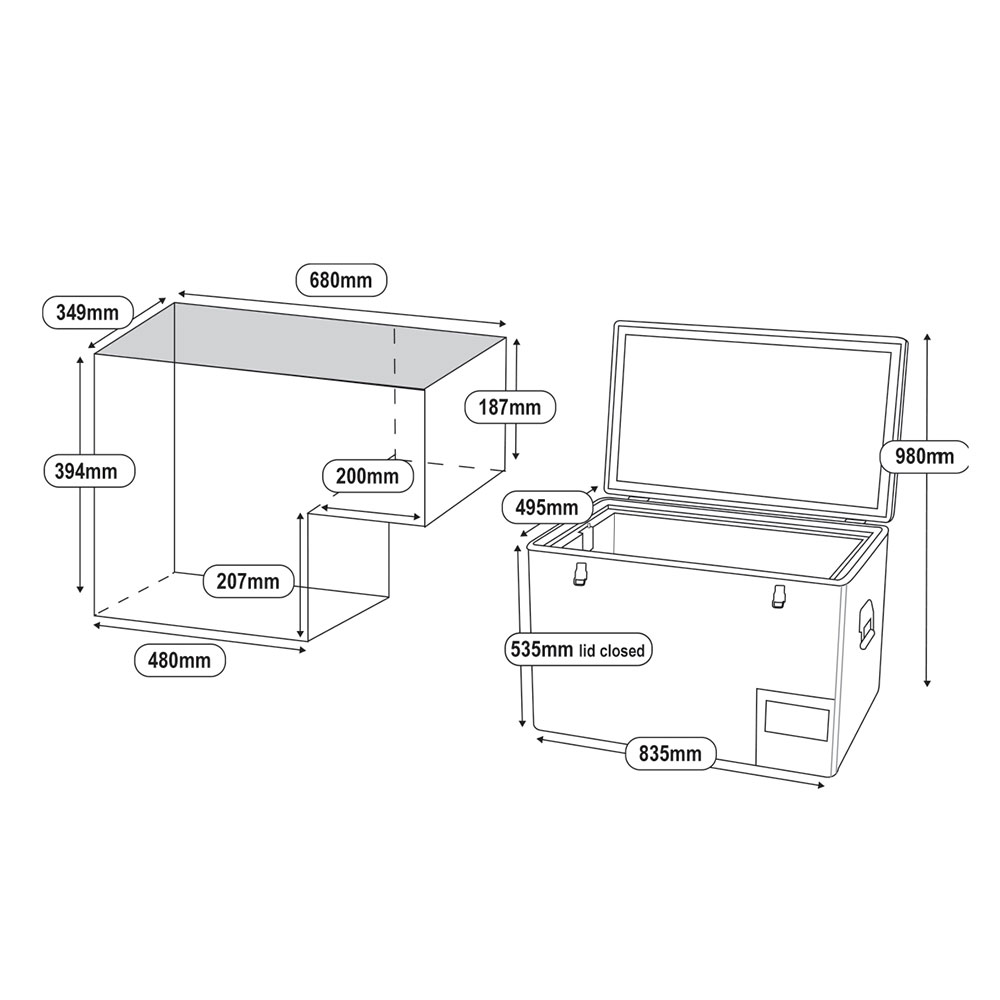 680mm
349mm
187mm
394mm
200mm
207mm
480mm
980mm
495mm
535mm lid closed
835mm