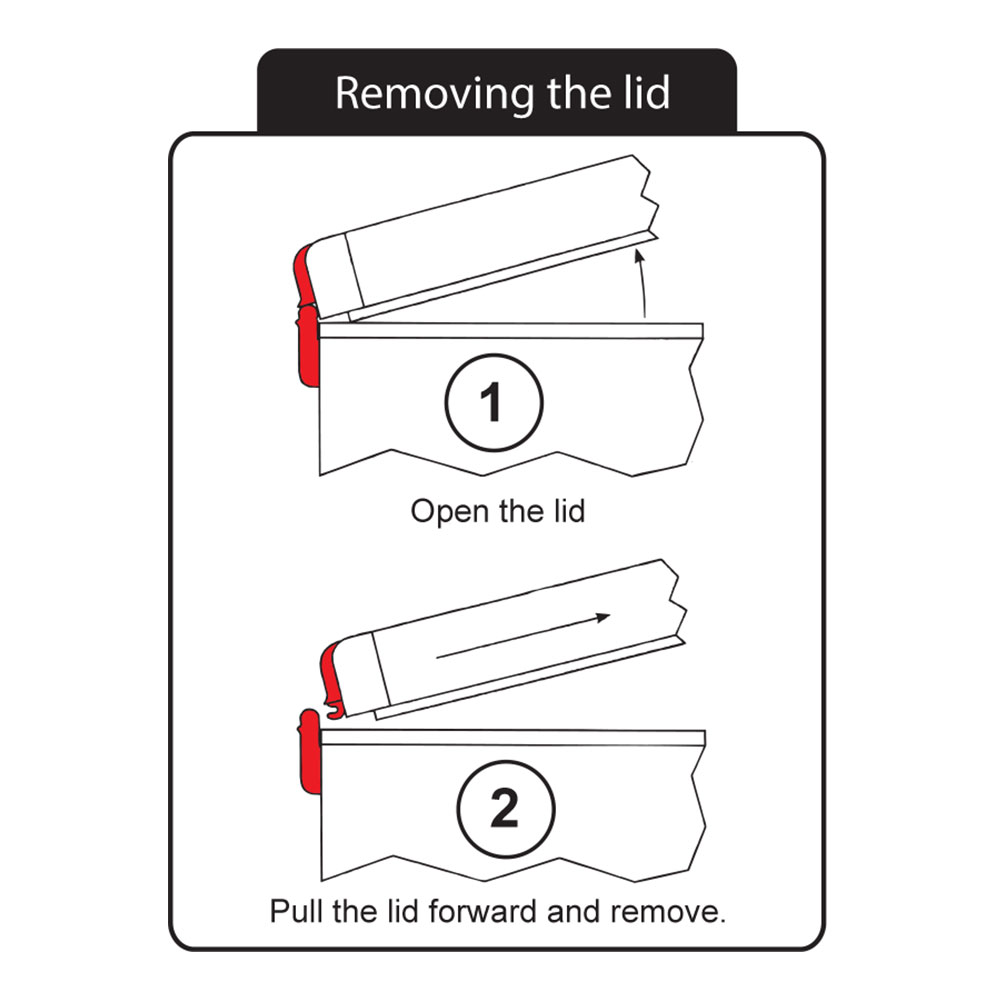 Removing the lid

1

Open the lid

2

Pull the lid forward and remove.